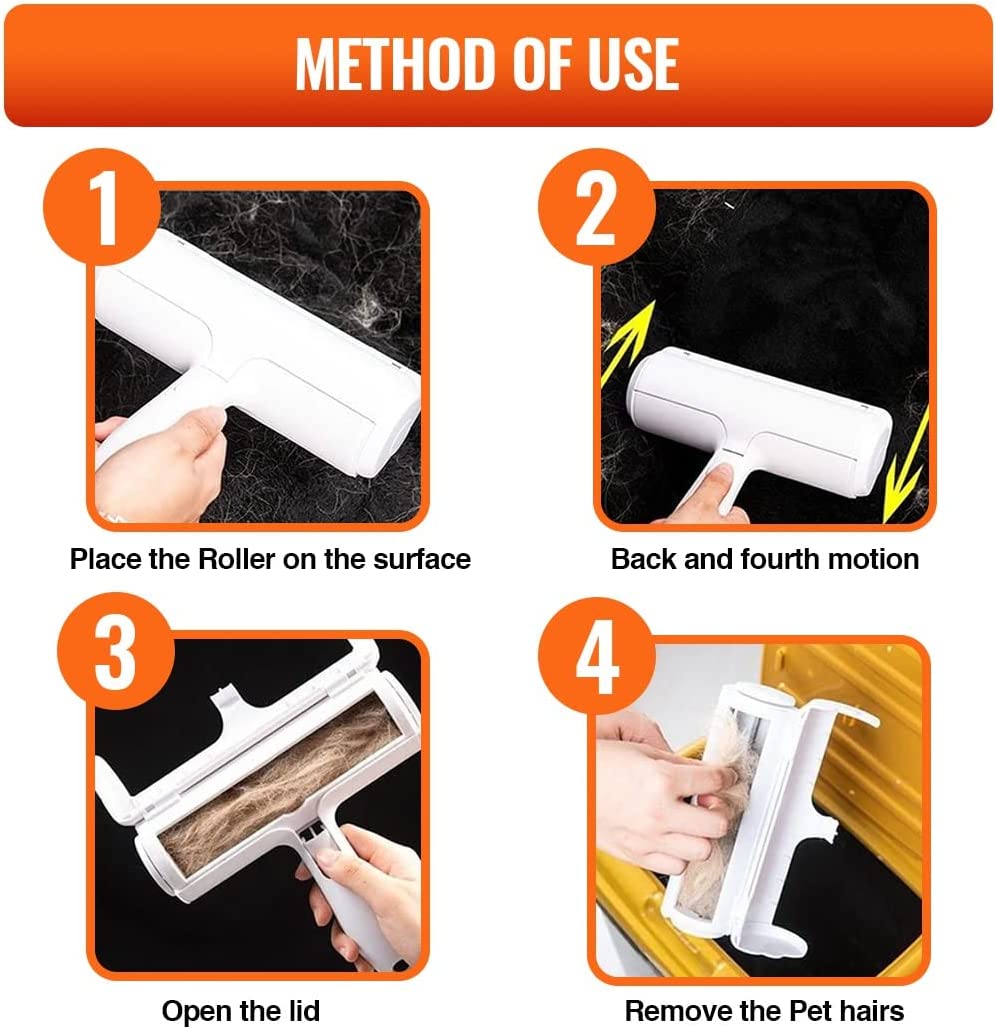 METHOD OF USE

1

Place the Roller on the surface

2

Back and fourth motion

3

Open the lid

4

Remove the Pet hairs